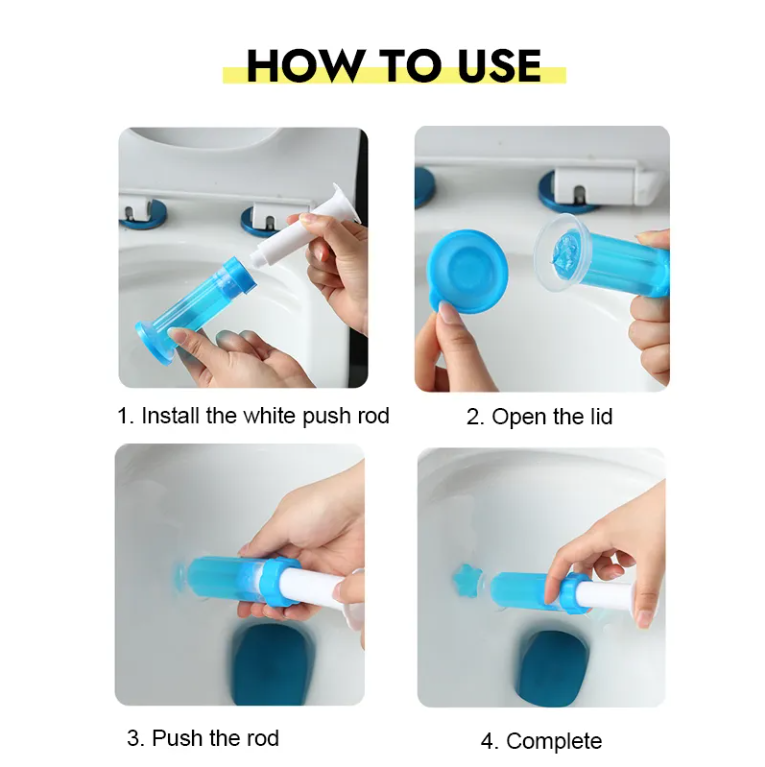 HOW TO USE

1. Install the white push rod

2. Open the lid

3. Push the rod

4. Complete