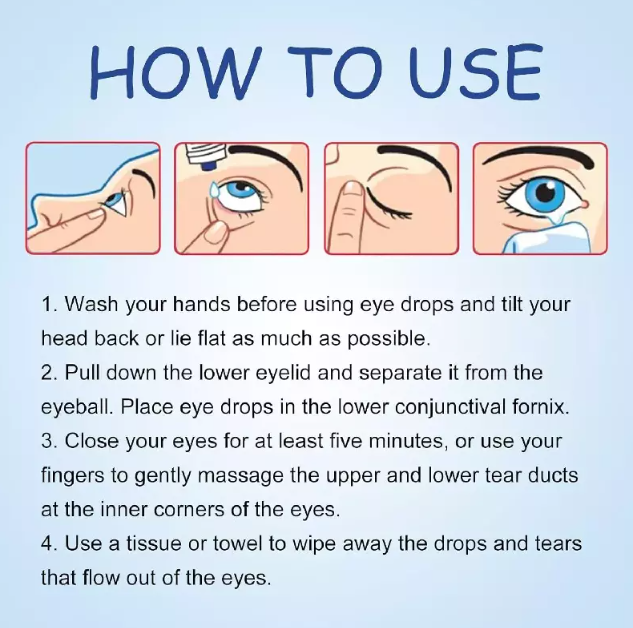 HOW TO USE

1. Wash your hands before using eye drops and tilt your head back or lie flat as much as possible.
2. Pull down the lower eyelid and separate it from the eyeball. Place eye drops in the lower conjunctival fornix.
3. Close your eyes for at least five minutes, or use your fingers to gently massage the upper and lower tear ducts at the inner corners of the eyes.
4. Use a tissue or towel to wipe away the drops and tears that flow out of the eyes.