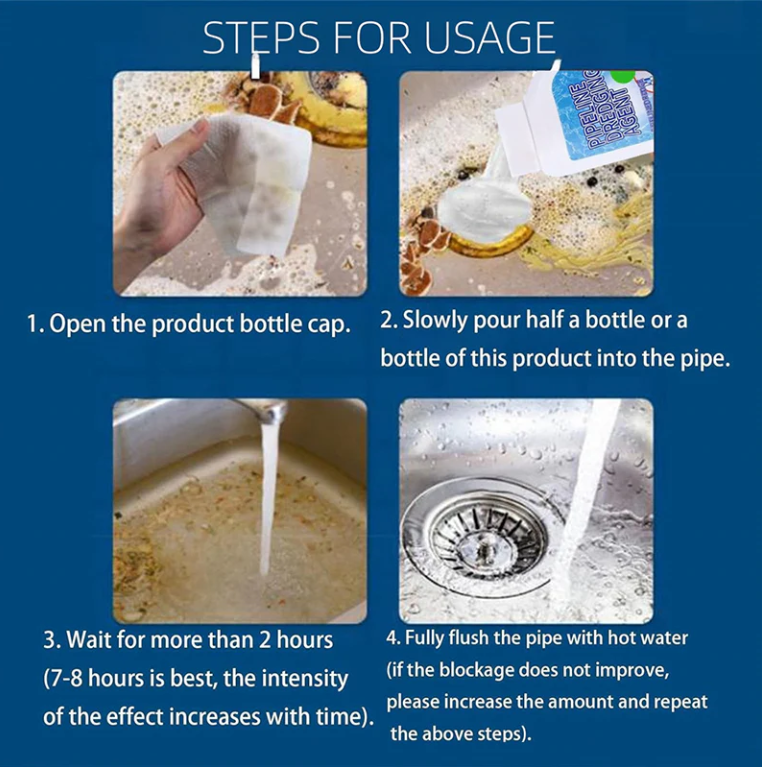 STEPS FOR USAGE

PIPELINE DREDGING AGENT

1. Open the product bottle cap.

2. Slowly pour half a bottle or a bottle of this product into the pipe.

3. Wait for more than 2 hours (7-8 hours is best, the intensity of the effect increases with time).

4. Fully flush the pipe with hot water (if the blockage does not improve, please increase the amount and repeat the above steps).